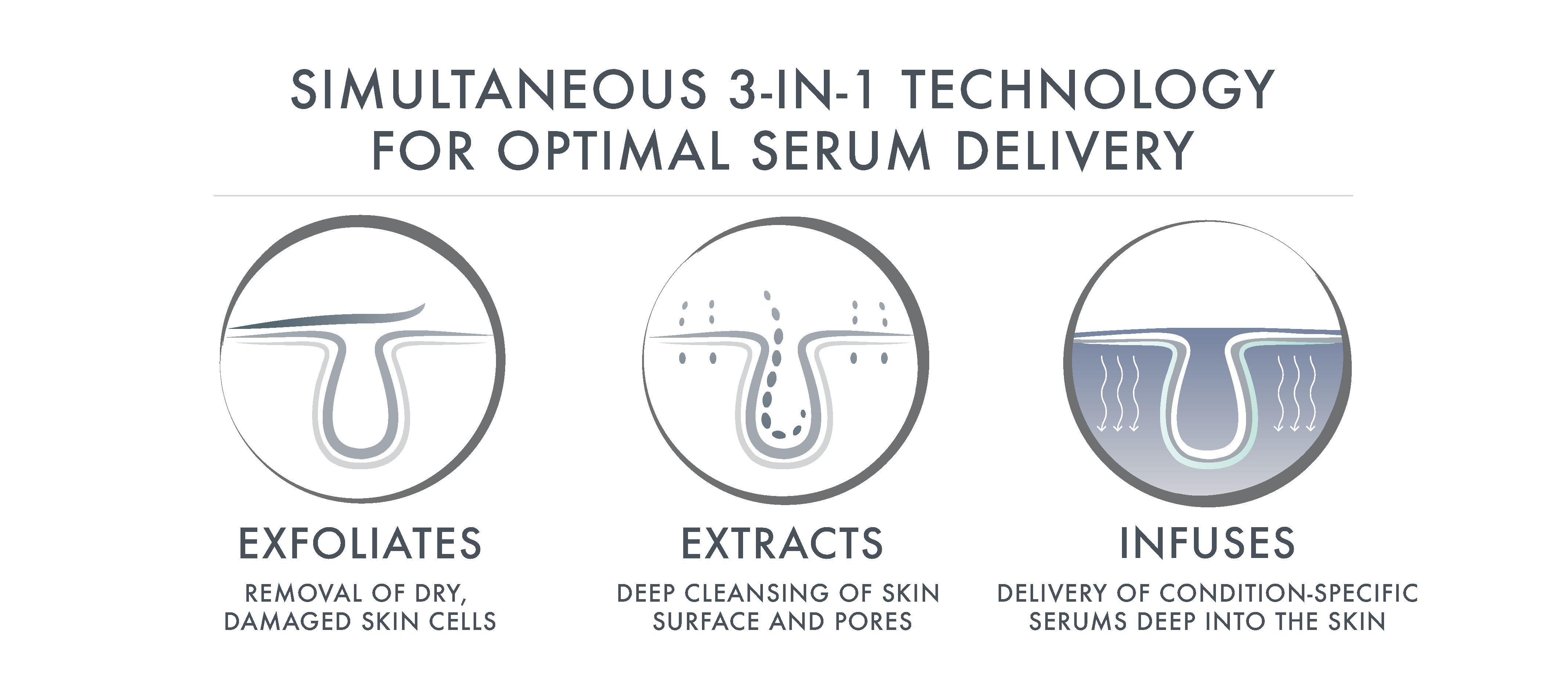 SIMULTANEOUS 3-IN-1 TECHNOLOGY FOR OPTIMAL SERUM DELIVERY

EXFOLIATES

REMOVAL OF DRY, DAMAGED SKIN CELLS

EXTRACTS

DEEP CLEANSING OF SKIN SURFACE AND PORES

INFUSES

DELIVERY OF CONDITION-SPECIFIC SERUMS DEEP INTO THE SKIN